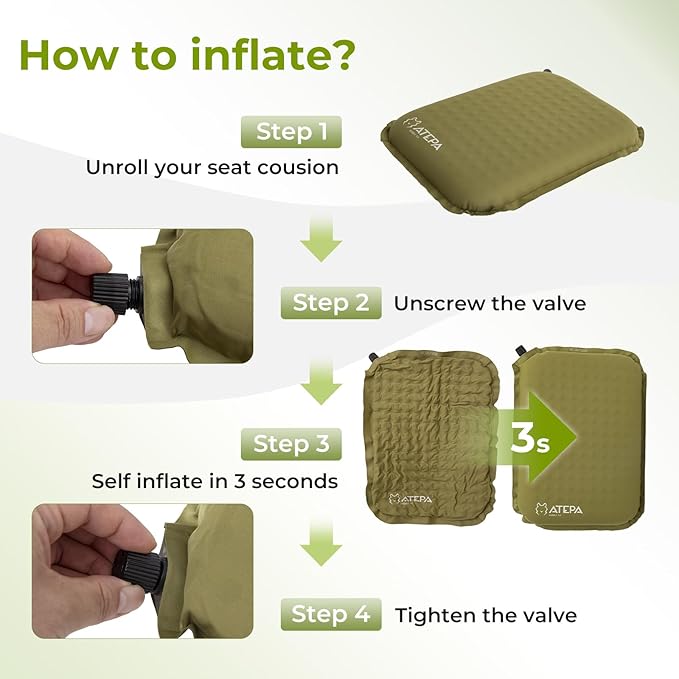 How to inflate?

Step 1
Unroll your seat cousion

ATEPA

Step 2 Unscrew the valve

Step 3
Self inflate in 3 seconds

3s

ATEPA

ATEPA

Step 4 Tighten the valve