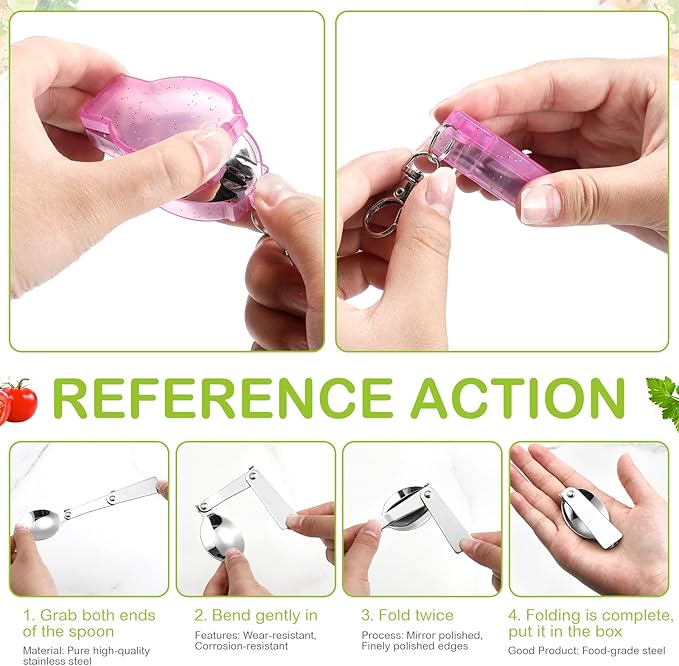 REFERENCE ACTION

1. Grab both ends of the spoon

Material: Pure high-quality stainless steel

2. Bend gently in

Features: Wear-resistant, Corrosion-resistant

3. Fold twice

Process: Mirror polished, Finely polished edges

4. Folding is complete, put it in the box

Good Product: Food-grade steel