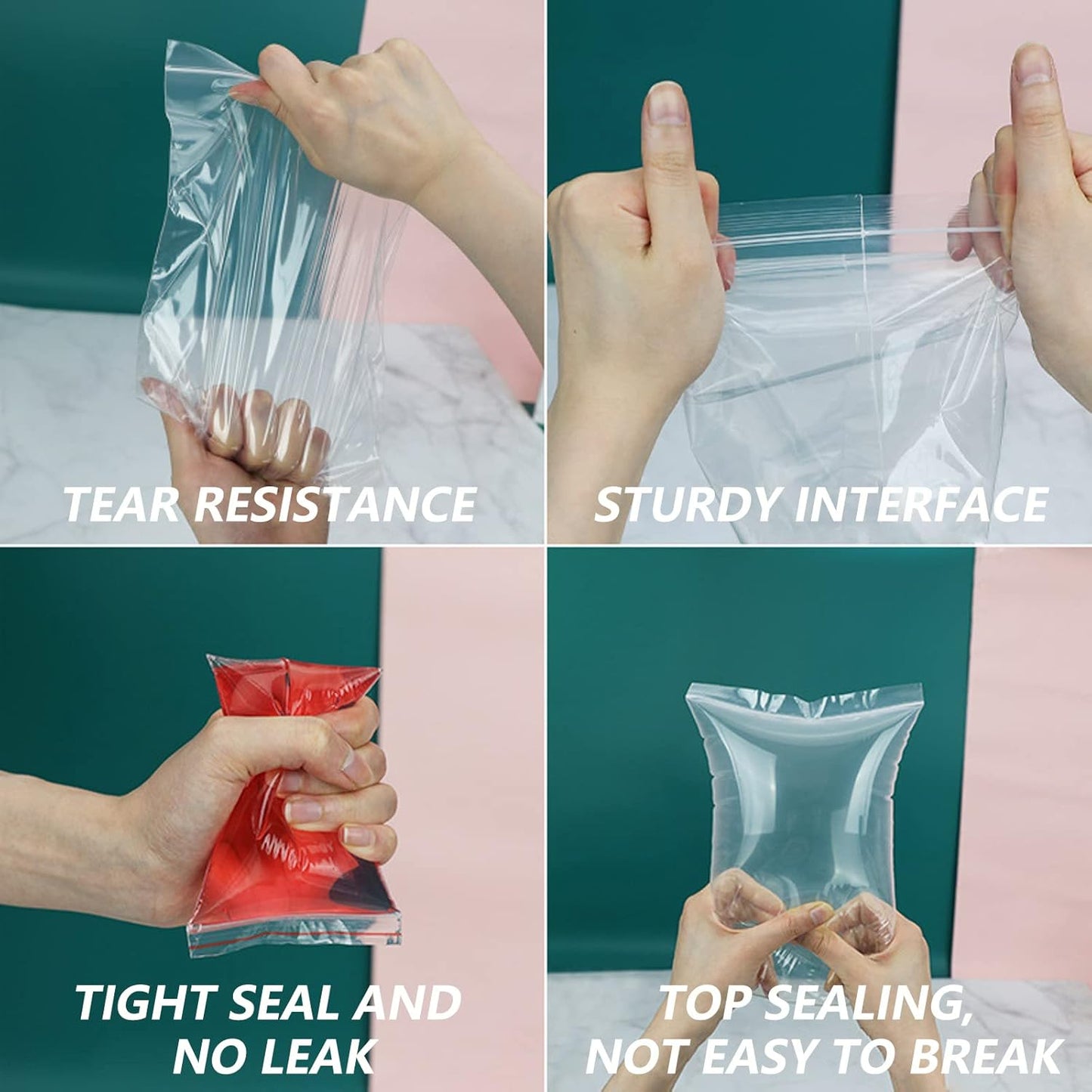 TEAR RESISTANCE

STURDY INTERFACE

TIGHT SEAL AND NO LEAK

TOP SEALING, NOT EASY TO BREAK