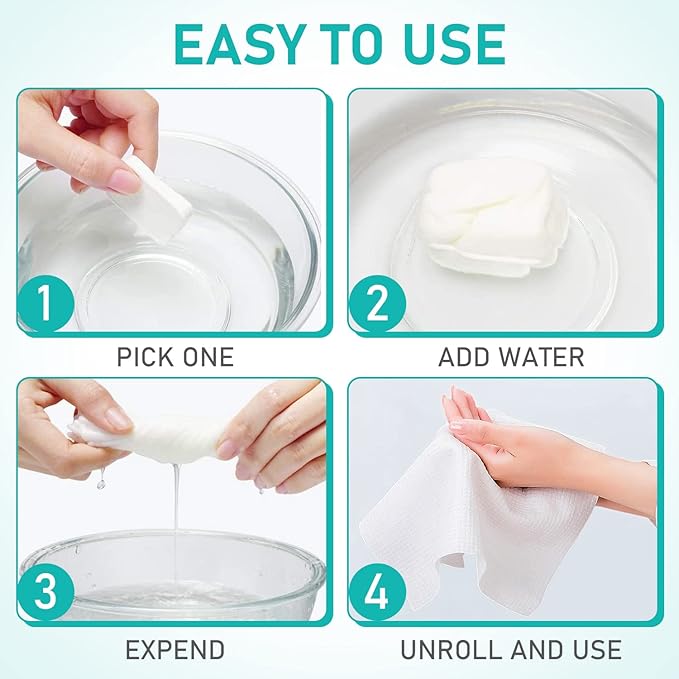 EASY TO USE

1
PICK ONE

2
ADD WATER

3
EXPEND

4
UNROLL AND USE