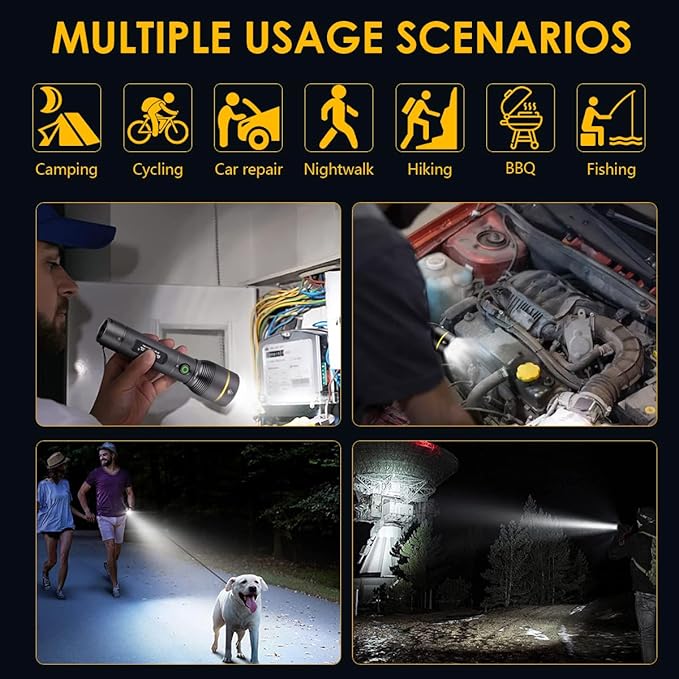 MULTIPLE USAGE SCENARIOS

Camping
Cycling
Car repair
Nightwalk
Hiking
BBQ
Fishing