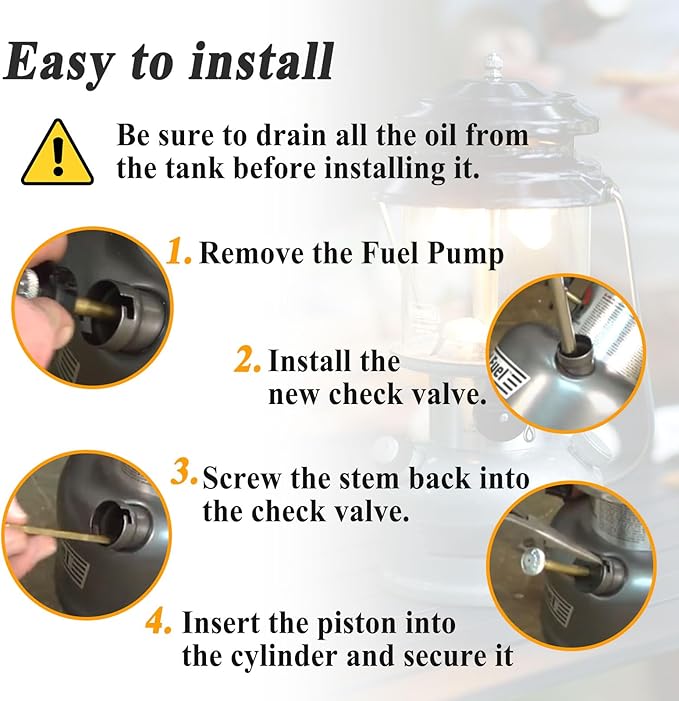 Easy to install

Be sure to drain all the oil from the tank before installing it.

1. Remove the Fuel Pump

2. Install the new check valve.

Fuel

3. Screw the stem back into the check valve.

4. Insert the piston into the cylinder and secure it