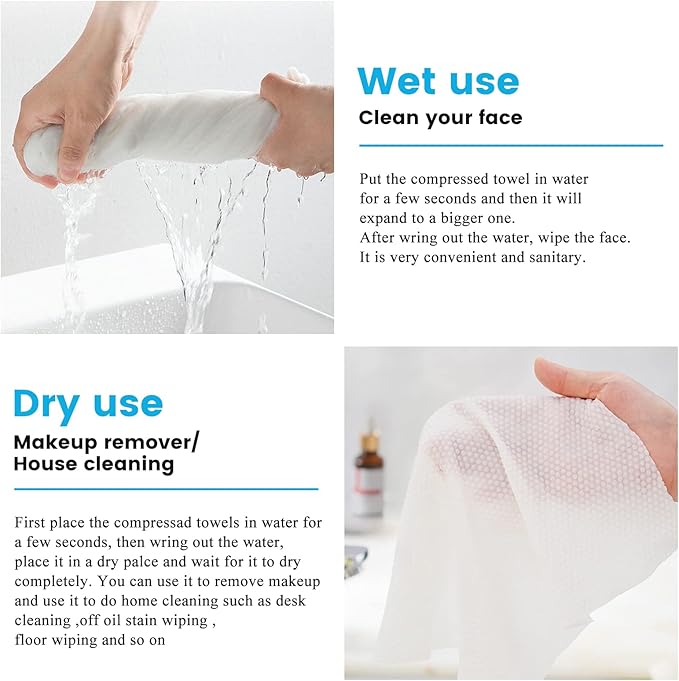 Wet use
Clean your face

Put the compressed towel in water for a few seconds and then it will expand to a bigger one.
After wring out the water, wipe the face.
It is very convenient and sanitary.

Dry use
Makeup remover/
House cleaning

First place the compressad towels in water for a few seconds, then wring out the water, place it in a dry palce and wait for it to dry completely. You can use it to remove makeup and use it to do home cleaning such as desk cleaning ,off oil stain wiping ,
floor wiping and so on