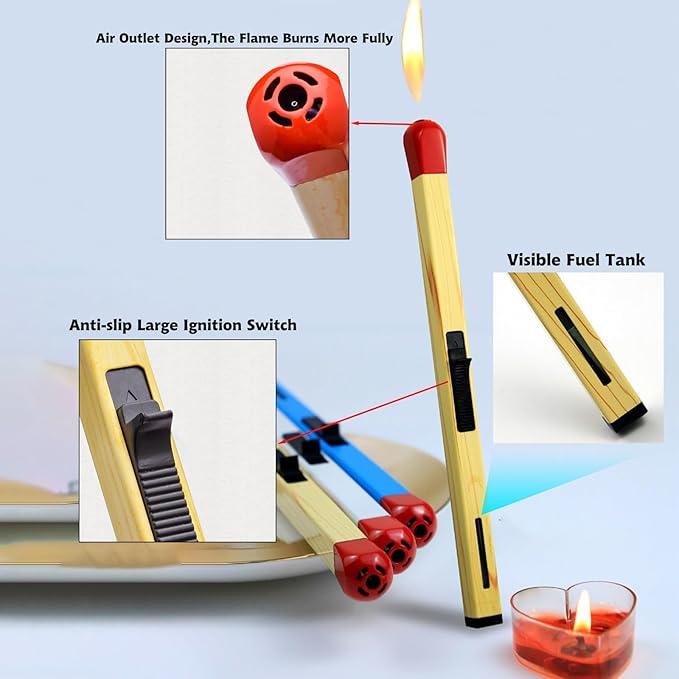 Air Outlet Design,The Flame Burns More Fully

Visible Fuel Tank

Anti-slip Large Ignition Switch