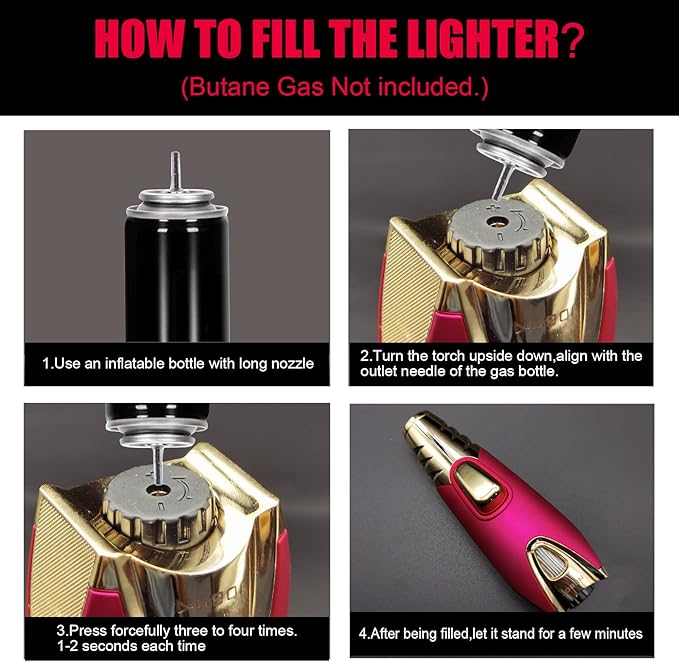 HOW TO FILL THE LIGHTER?
(Butane Gas Not included.)

1.Use an inflatable bottle with long nozzle

2.Turn the torch upside down,align with the outlet needle of the gas bottle.

3.Press forcefully three to four times. 1-2 seconds each time

4.After being filled,let it stand for a few minutes