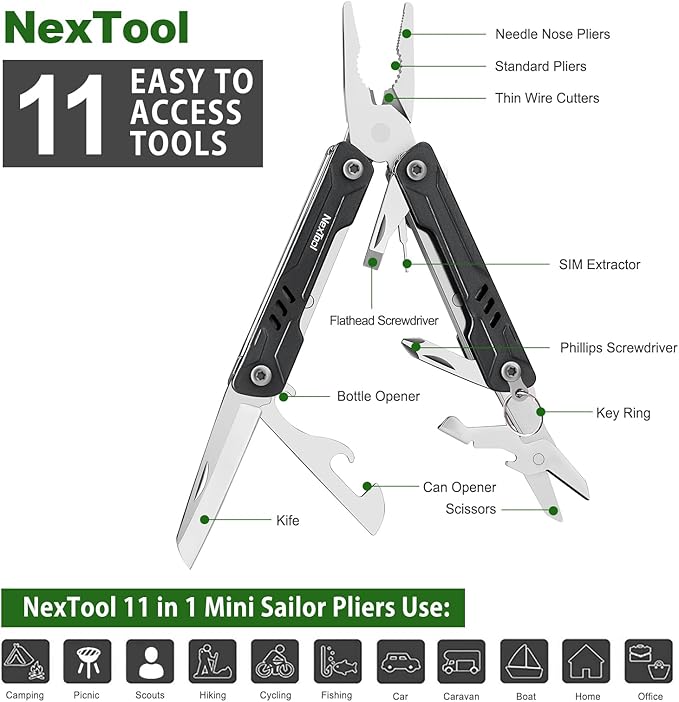 NexTool

11 EASY TO ACCESS TOOLS

Needle Nose Pliers

Standard Pliers

Thin Wire Cutters

NexTool

SIM Extractor

Flathead Screwdriver

Phillips Screwdriver

Bottle Opener

Key Ring

Can Opener

Scissors

Kife

NexTool 11 in 1 Mini Sailor Pliers Use:

Camping
Picnic
Scouts
Hiking
Cycling
Fishing
Car
Caravan
Boat
Home
Office