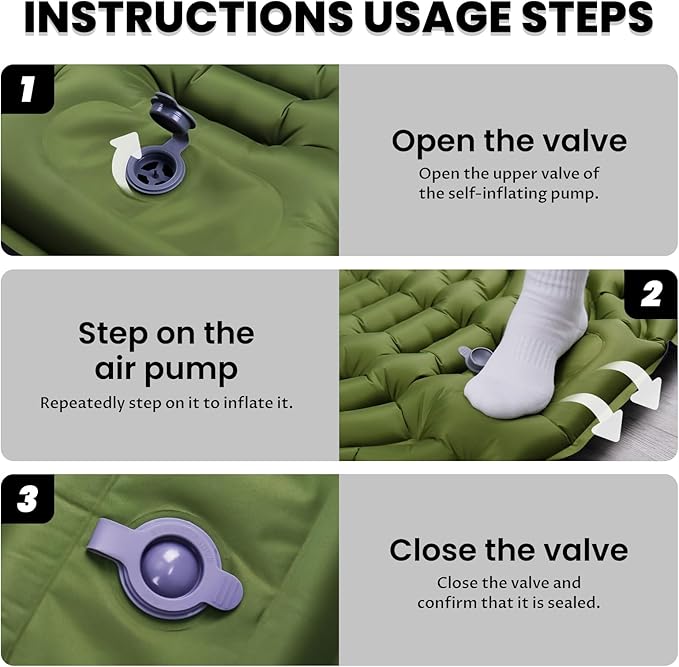 INSTRUCTIONS USAGE STEPS

1

Open the valve

Open the upper valve of the self-inflating pump.

Step on the air pump

Repeatedly step on it to inflate it.

2

3

Close the valve

Close the valve and confirm that it is sealed.