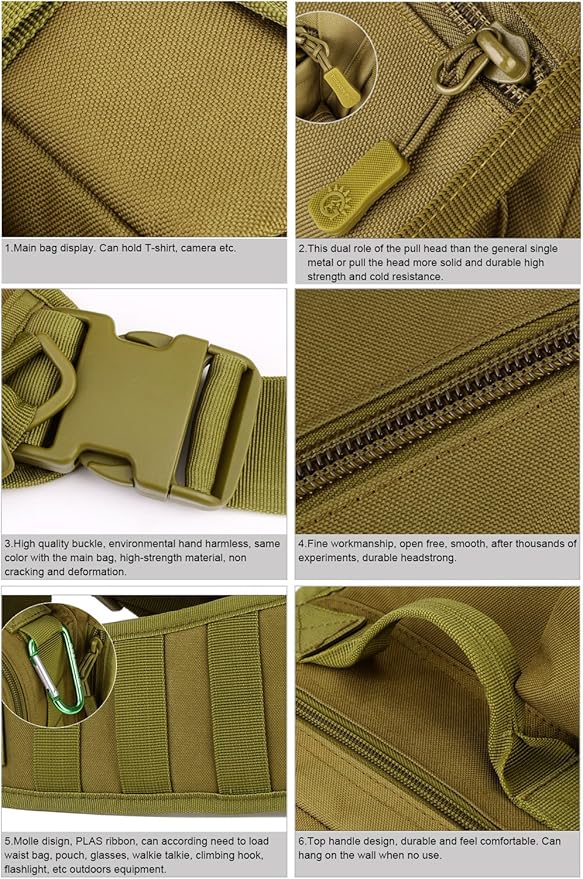 1.Main bag display. Can hold T-shirt, camera etc.

2.This dual role of the pull head than the general single metal or pull the head more solid and durable high strength and cold resistance.

3.High quality buckle, environmental hand harmless, same color with the main bag, high-strength material, non cracking and deformation.

4.Fine workmanship, open free, smooth, after thousands of experiments, durable headstrong.

5.Molle disign, PLAS ribbon, can according need to load waist bag, pouch, glasses, walkie talkie, climbing hook, flashlight, etc outdoors equipment.

6.Top handle design, durable and feel comfortable. Can hang on the wall when no use.