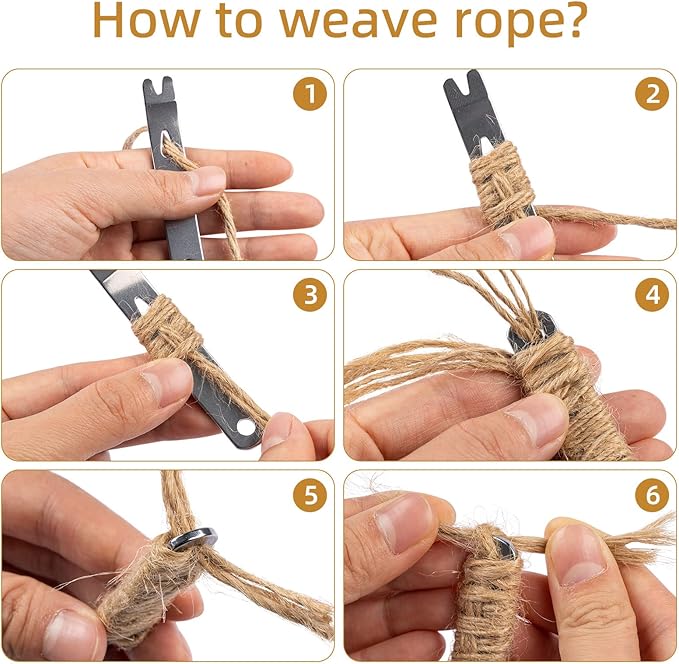 How to weave rope?

1

2

3

4

5

6