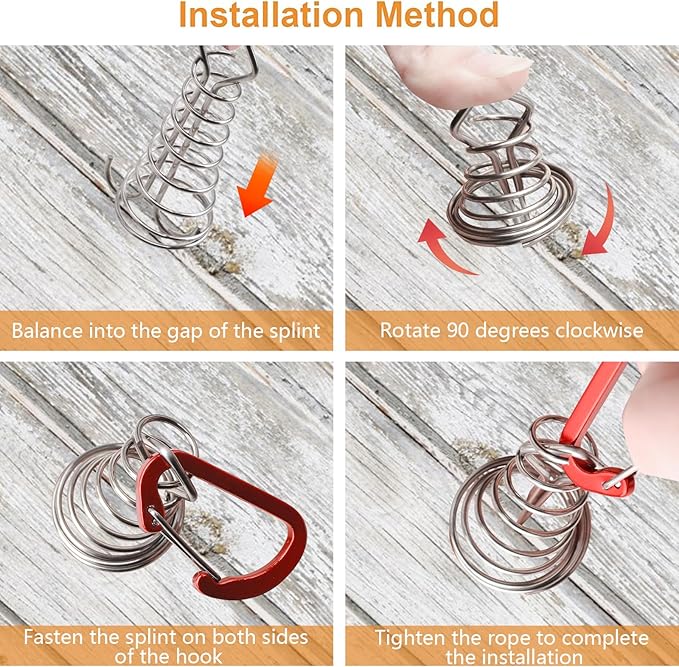 Installation Method

Balance into the gap of the splint

Rotate 90 degrees clockwise

Fasten the splint on both sides of the hook

Tighten the rope to complete the installation