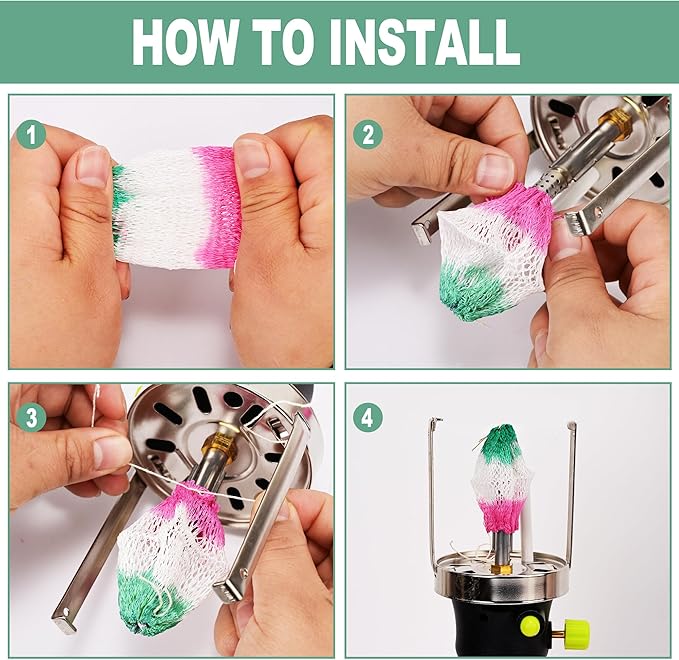 HOW TO INSTALL

1

2

3

4