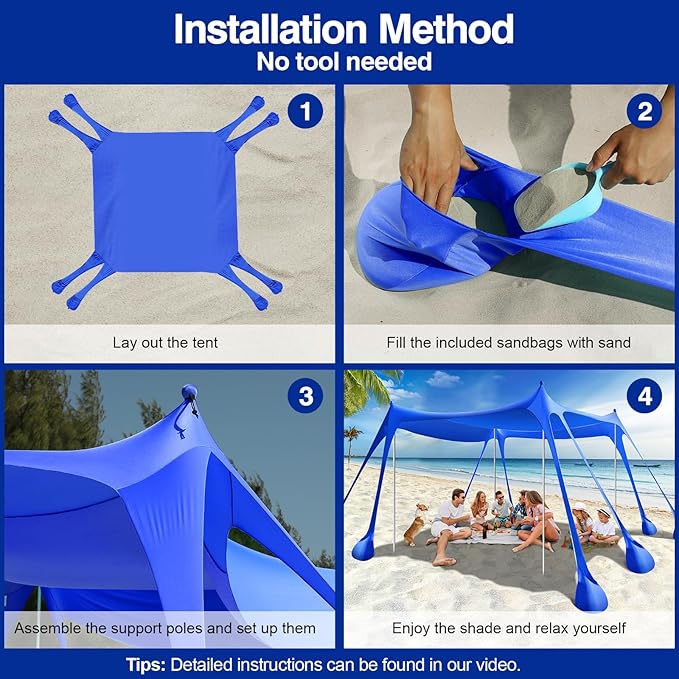 Installation Method
No tool needed

1
Lay out the tent

2
Fill the included sandbags with sand

3
Assemble the support poles and set up them

4
Enjoy the shade and relax yourself

Tips: Detailed instructions can be found in our video.