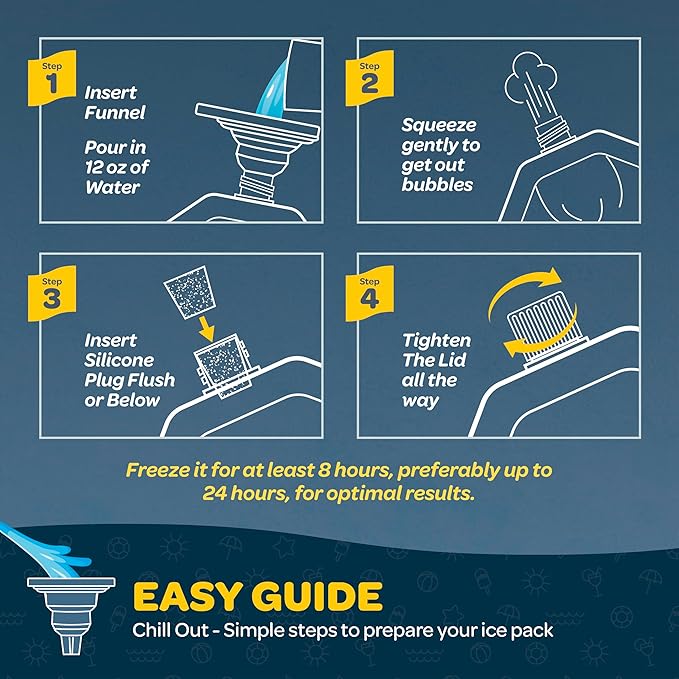 Step 1

Insert Funnel

Pour in 12 oz of Water

Step 2

Squeeze gently to get out bubbles

Step 3

Insert Silicone Plug Flush or Below

Step 4

Tighten The Lid all the way

Freeze it for at least 8 hours, preferably up to 24 hours, for optimal results.

EASY GUIDE

Chill Out - Simple steps to prepare your ice pack