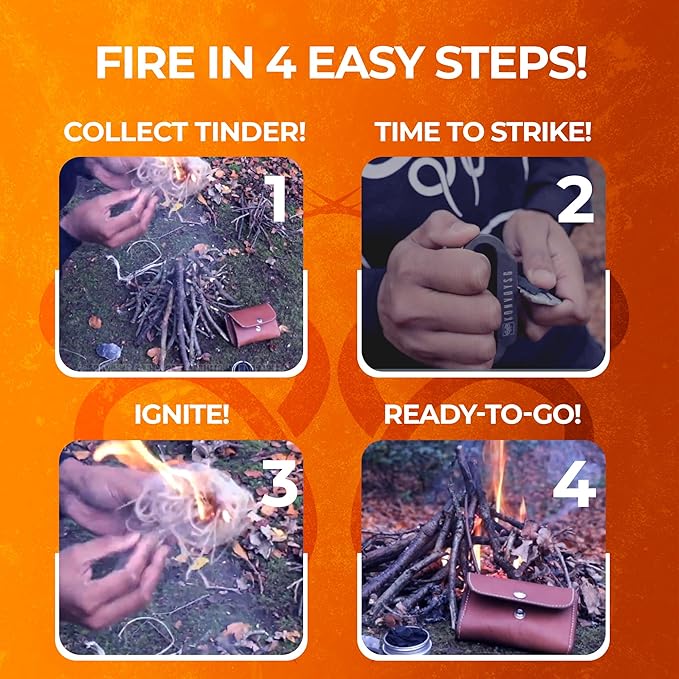 FIRE IN 4 EASY STEPS!

COLLECT TINDER!

1

TIME TO STRIKE!

2

CONVOYSO

IGNITE!

3

READY-TO-GO!

4