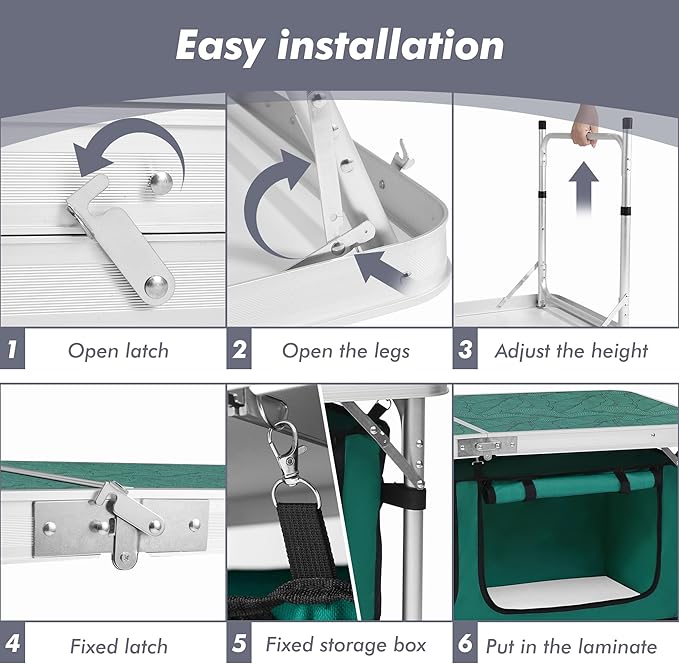 Easy installation

1 Open latch

2 Open the legs

3 Adjust the height

4 Fixed latch

5 Fixed storage box

6 Put in the laminate