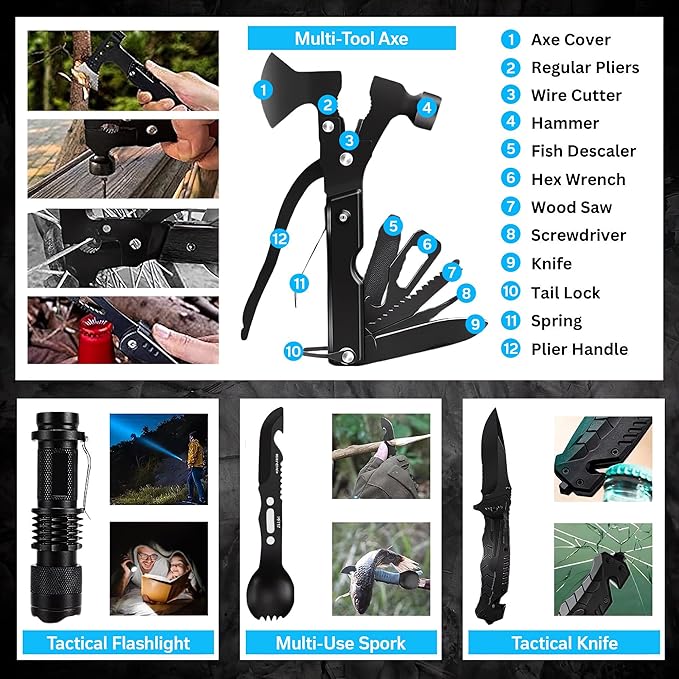 Multi-Tool Axe

1 Axe Cover
2 Regular Pliers
3 Wire Cutter
4 Hammer
5 Fish Descaler
6 Hex Wrench
7 Wood Saw
8 Screwdriver
9 Knife
10 Tail Lock
11 Spring
12 Plier Handle

1 2 3 4 5 6 7 8 9 10 11 12

Tactical Flashlight

Multi-Use Spork

Tactical Knife