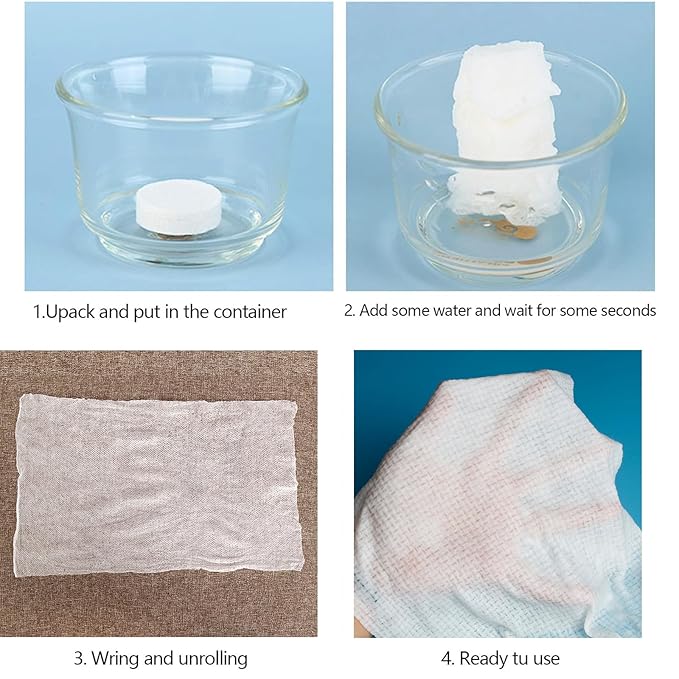 1.Upack and put in the container

2. Add some water and wait for some seconds

3. Wring and unrolling

4. Ready tu use