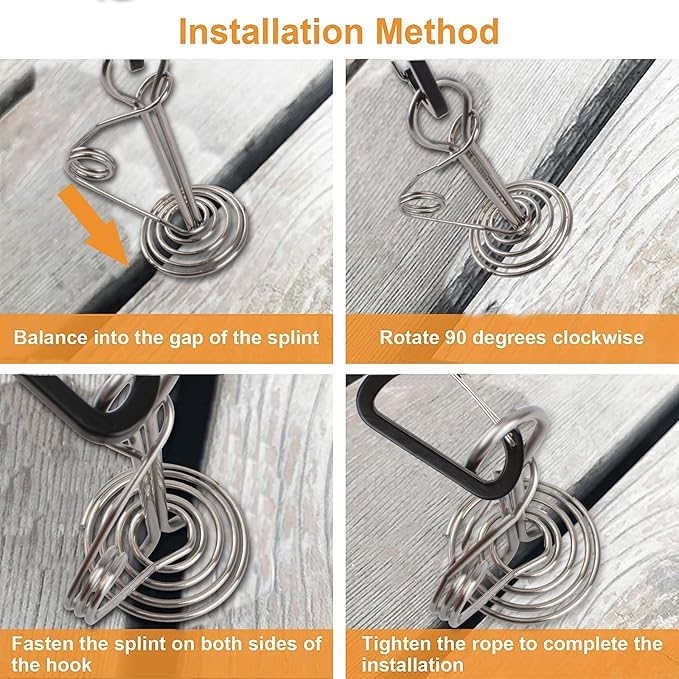 Installation Method

Balance into the gap of the splint

Rotate 90 degrees clockwise

Fasten the splint on both sides of the hook

Tighten the rope to complete the installation