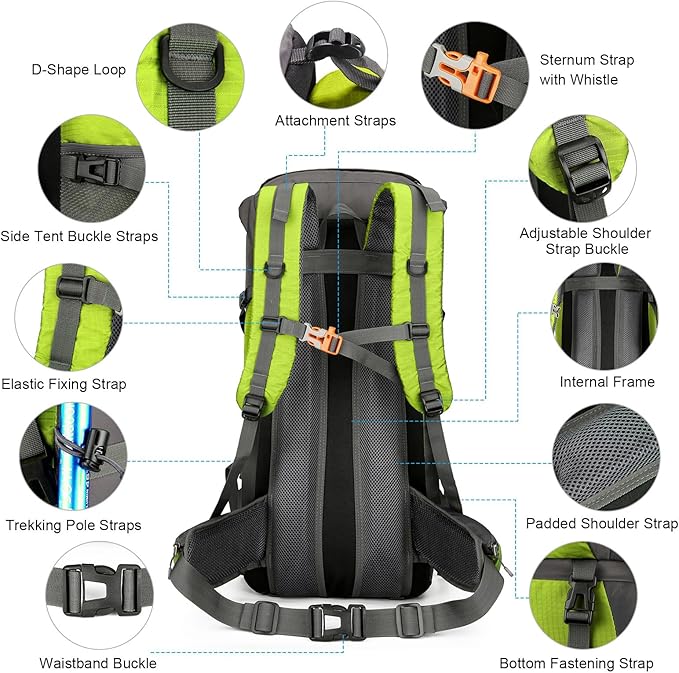 D-Shape Loop

Attachment Straps

Sternum Strap with Whistle

Side Tent Buckle Straps

Adjustable Shoulder Strap Buckle

Elastic Fixing Strap

Internal Frame

Trekking Pole Straps

Padded Shoulder Strap

Waistband Buckle

Bottom Fastening Strap