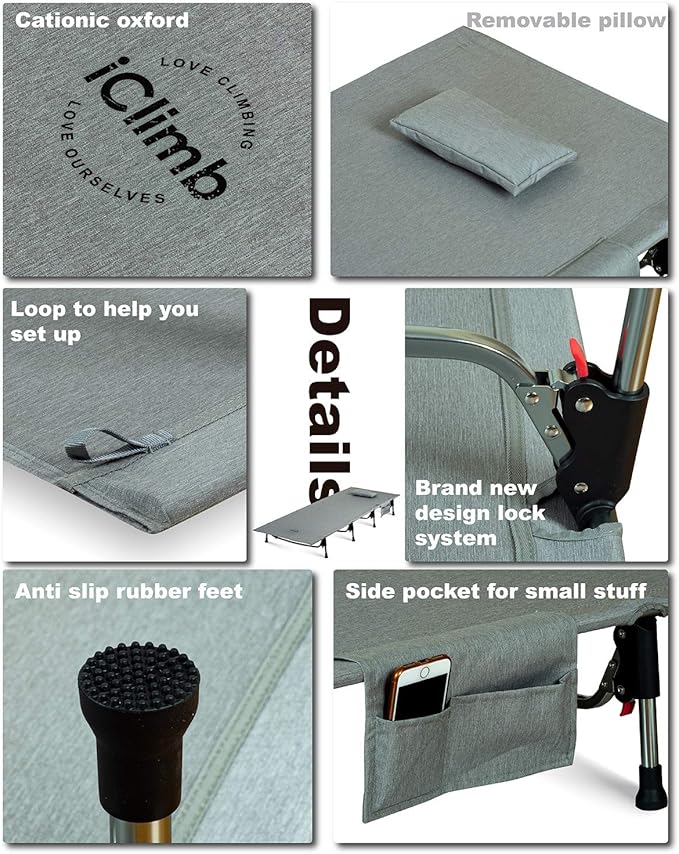 Cationic oxford

iClimb
LOVE CLIMBING
LOVE OURSELVES

Removable pillow

Loop to help you set up

Details

Brand new design lock system

Anti slip rubber feet

Side pocket for small stuff