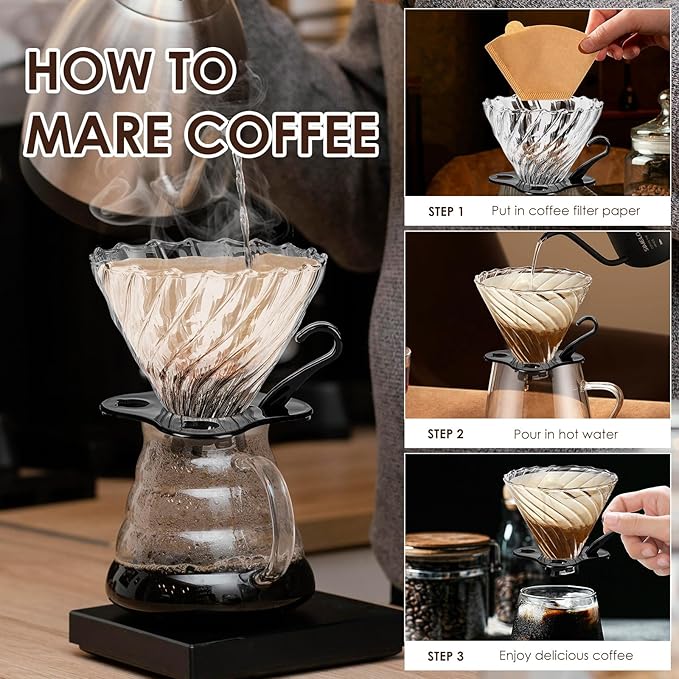 HOW TO MARE COFFEE

STEP 1 Put in coffee filter paper

STEP 2 Pour in hot water

STEP 3 Enjoy delicious coffee