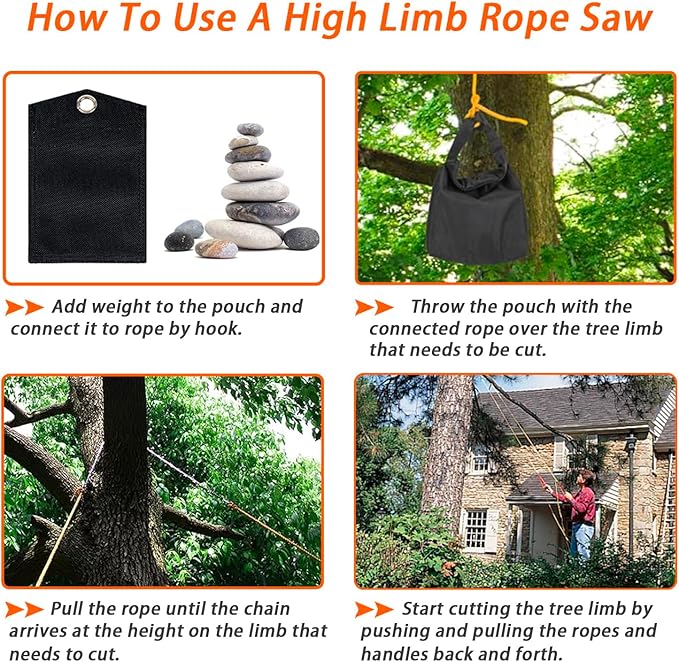 How To Use A High Limb Rope Saw

Add weight to the pouch and connect it to rope by hook.

Throw the pouch with the connected rope over the tree limb that needs to be cut.

Pull the rope until the chain arrives at the height on the limb that needs to cut.

Start cutting the tree limb by pushing and pulling the ropes and handles back and forth.