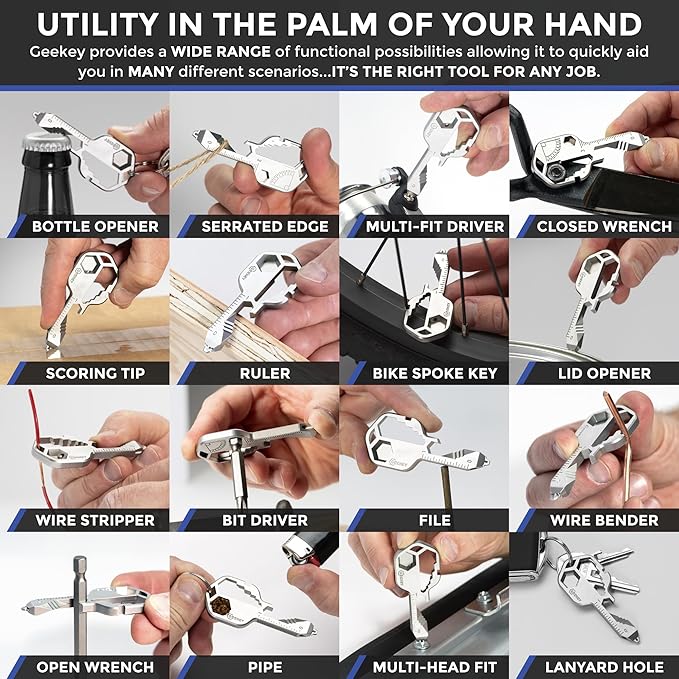 UTILITY IN THE PALM OF YOUR HAND

Geekey provides a WIDE RANGE of functional possibilities allowing it to quickly aid you in MANY different scenarios...IT'S THE RIGHT TOOL FOR ANY JOB.

BOTTLE OPENER

SERRATED EDGE

MULTI-FIT DRIVER

CLOSED WRENCH

SCORING TIP

RULER

BIKE SPOKE KEY

LID OPENER

WIRE STRIPPER

BIT DRIVER

FILE

WIRE BENDER

OPEN WRENCH

PIPE

MULTI-HEAD FIT

LANYARD HOLE