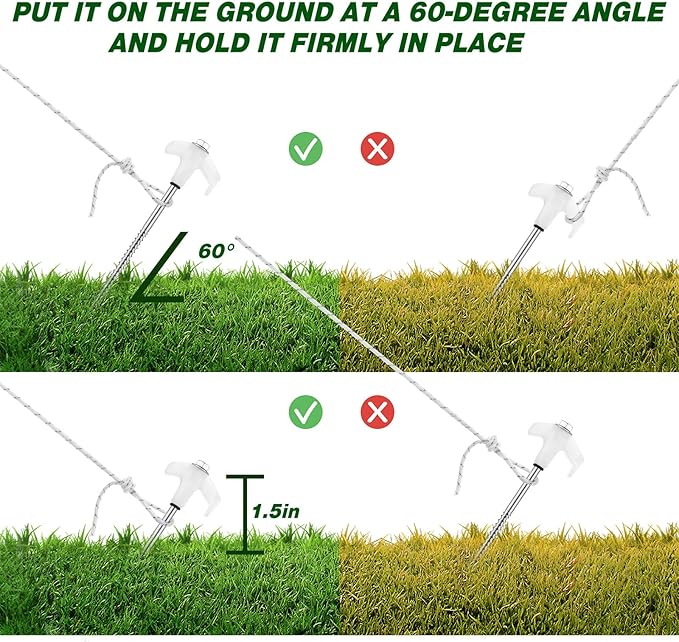 PUT IT ON THE GROUND AT A 60-DEGREE ANGLE AND HOLD IT FIRMLY IN PLACE

60°

1.5in