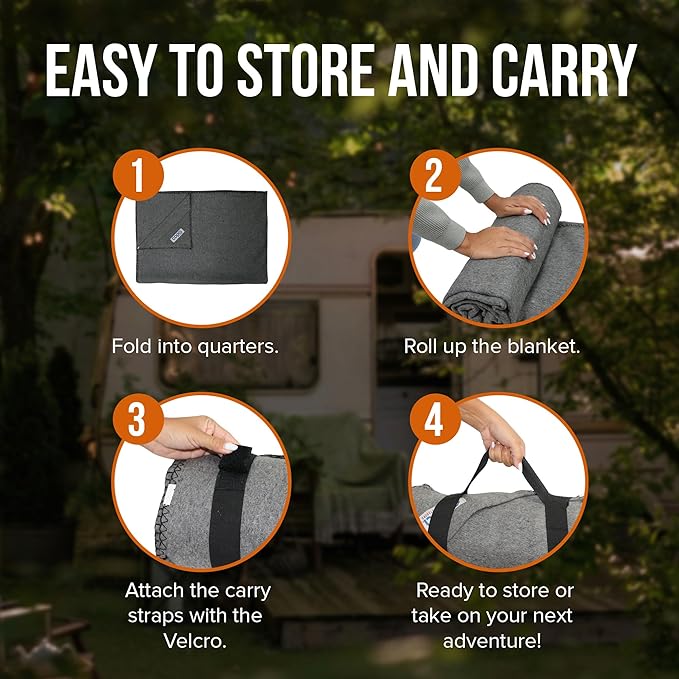 EASY TO STORE AND CARRY

1

Fold into quarters.

2

Roll up the blanket.

3

Attach the carry straps with the Velcro.

4

Ready to store or take on your next adventure!