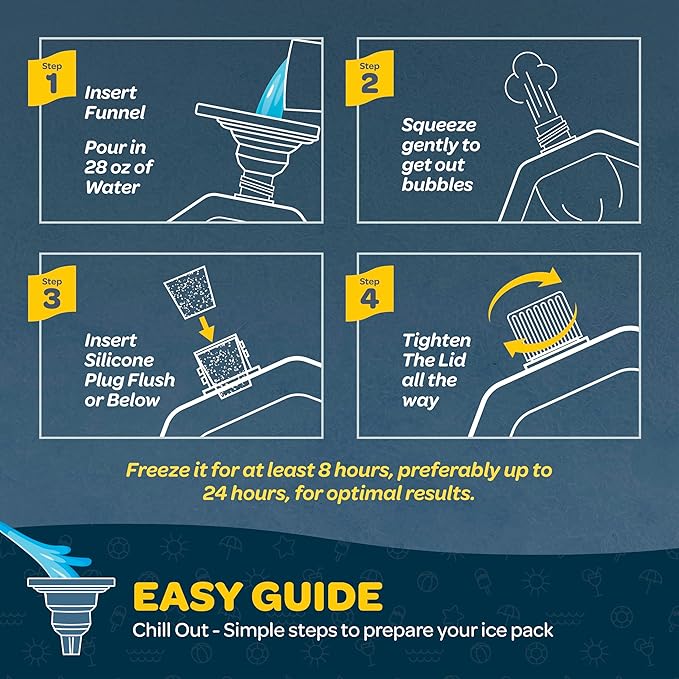 Step 1

Insert Funnel

Pour in 28 oz of Water

Step 2

Squeeze gently to get out bubbles

Step 3

Insert Silicone Plug Flush or Below

Step 4

Tighten The Lid all the way

Freeze it for at least 8 hours, preferably up to 24 hours, for optimal results.

EASY GUIDE

Chill Out - Simple steps to prepare your ice pack