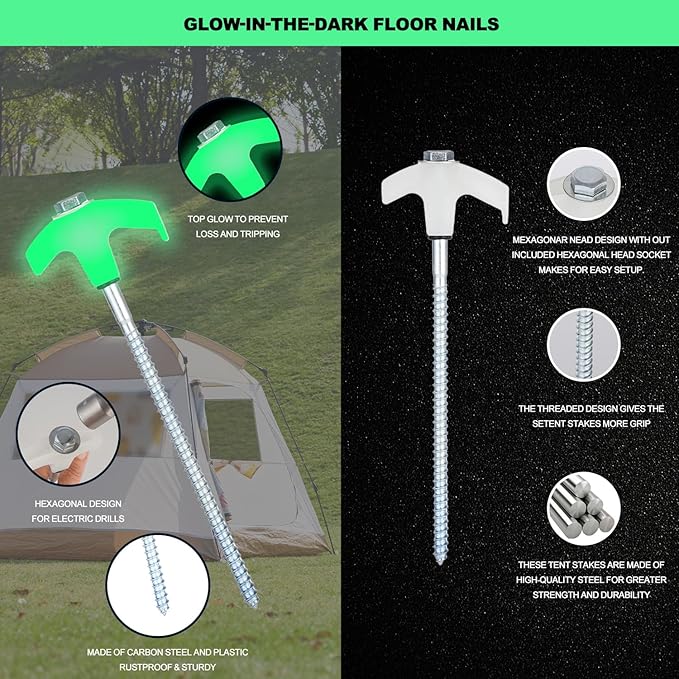 GLOW-IN-THE-DARK FLOOR NAILS

TOP GLOW TO PREVENT LOSS AND TRIPPING

HEXAGONAL DESIGN FOR ELECTRIC DRILLS

MADE OF CARBON STEEL AND PLASTIC RUSTPROOF & STURDY

MEXAGONAR NEAD DESIGN WITH OUT INCLUDED HEXAGONAL HEAD SOCKET MAKES FOR EASY SETUP.

THE THREADED DESIGN GIVES THE SETENT STAKES MORE GRIP

THESE TENT STAKES ARE MADE OF HIGH-QUALITY STEEL FOR GREATER STRENGTH AND DURABILITY