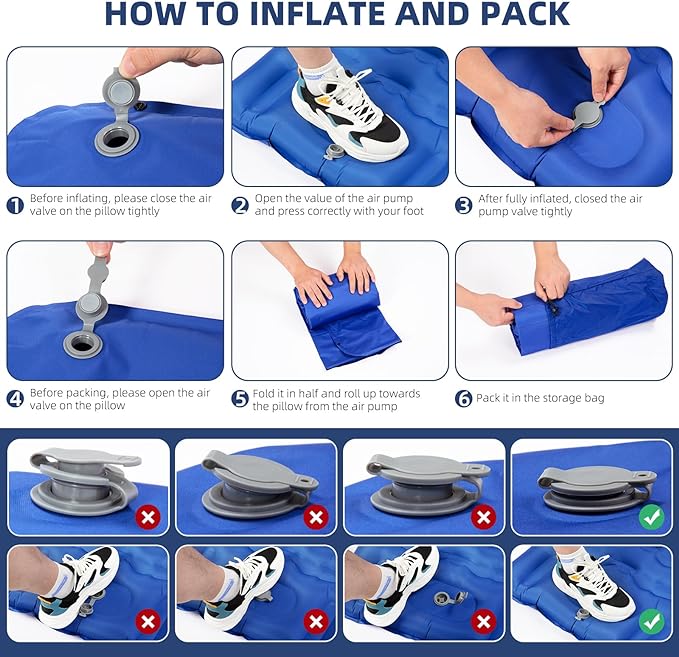 HOW TO INFLATE AND PACK

1 Before inflating, please close the air valve on the pillow tightly

2 Open the value of the air pump and press correctly with your foot

3 After fully inflated, closed the air pump valve tightly

4 Before packing, please open the air valve on the pillow

5 Fold it in half and roll up towards the pillow from the air pump

6 Pack it in the storage bag