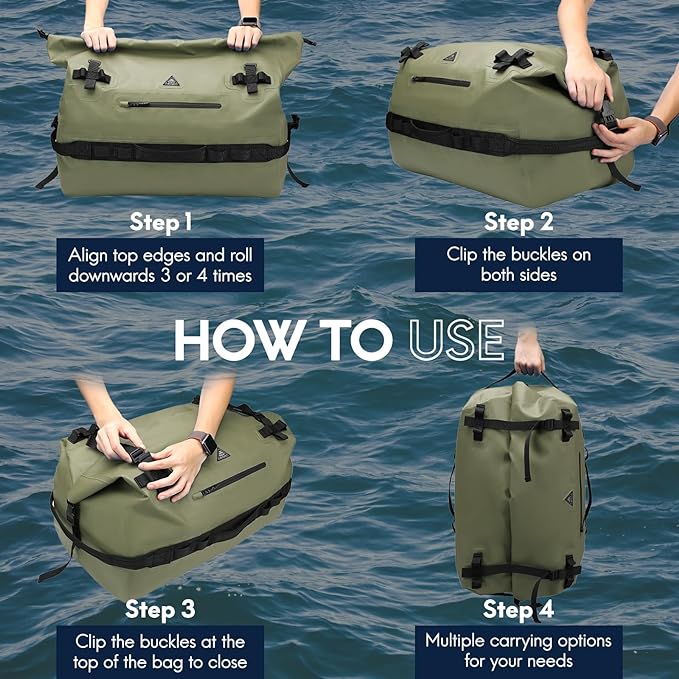 Step 1

Align top edges and roll downwards 3 or 4 times

Step 2

Clip the buckles on both sides

HOW TO USE

Step 3

Clip the buckles at the top of the bag to close

Step 4

Multiple carrying options for your needs