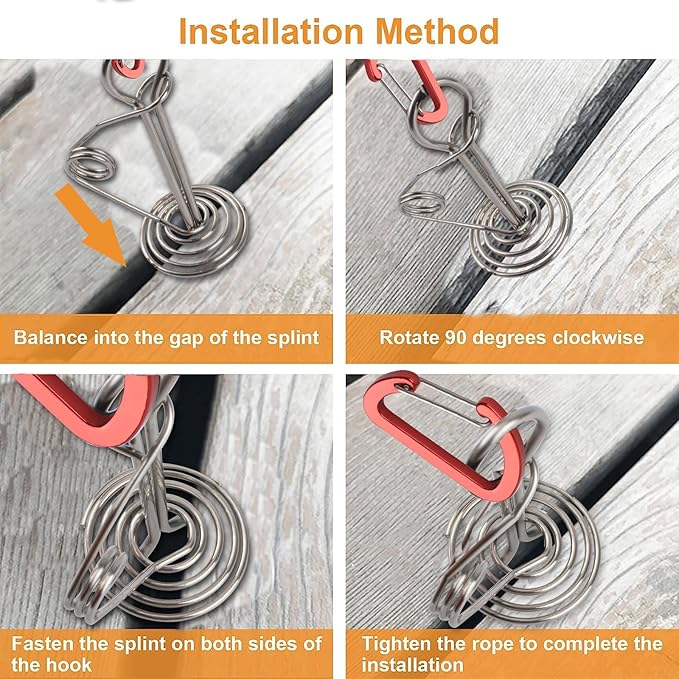 Installation Method

Balance into the gap of the splint

Rotate 90 degrees clockwise

Fasten the splint on both sides of the hook

Tighten the rope to complete the installation