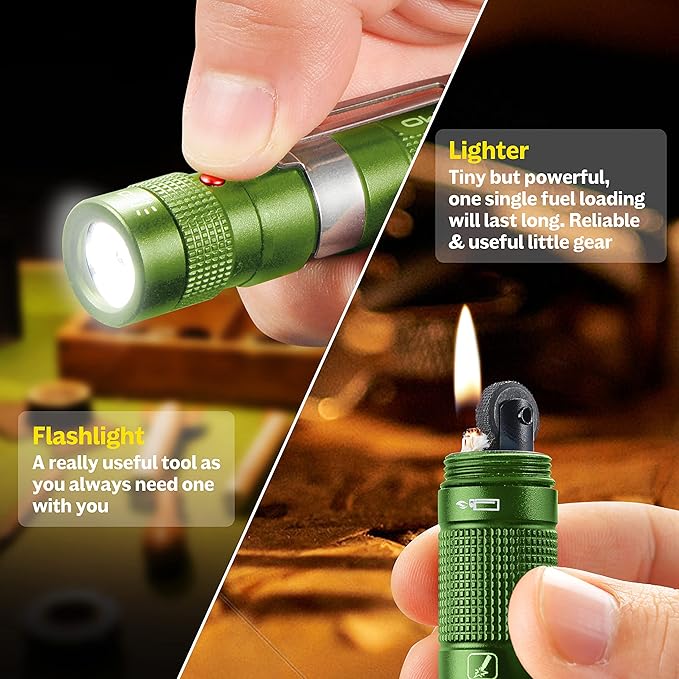 Lighter
Tiny but powerful, one single fuel loading will last long. Reliable & useful little gear

Flashlight
A really useful tool as you always need one with you