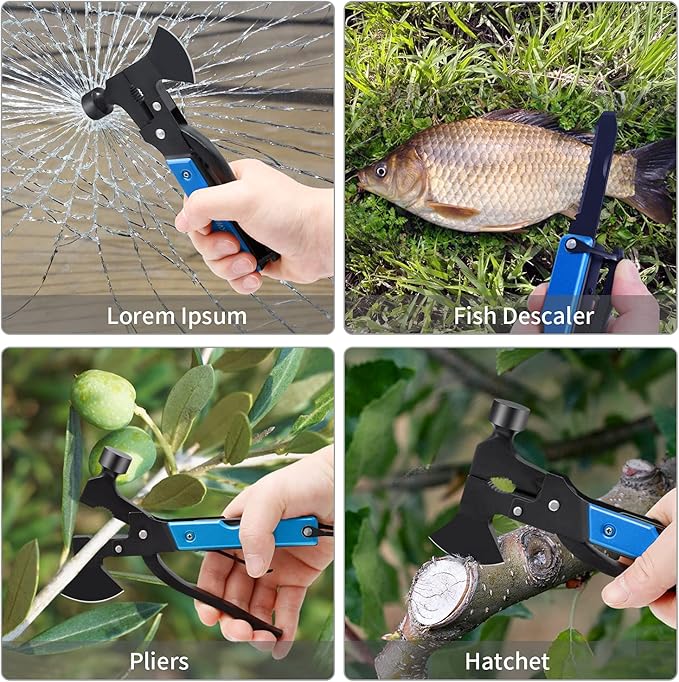 Lorem Ipsum

Fish Descaler

Pliers

Hatchet