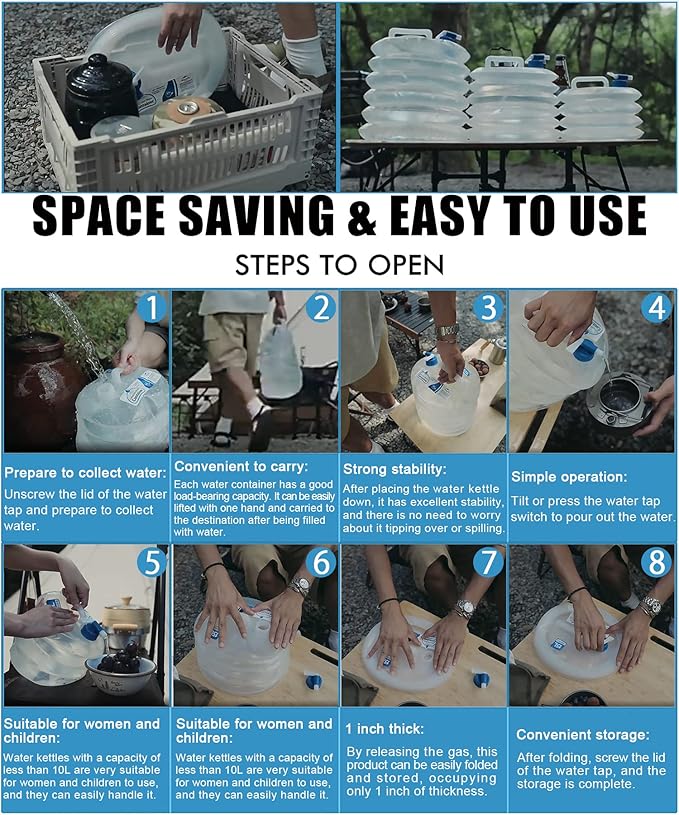 SPACE SAVING & EASY TO USE

STEPS TO OPEN

1

Prepare to collect water:
Unscrew the lid of the water tap and prepare to collect water.

2

Convenient to carry:
Each water container has a good load-bearing capacity. It can be easily lifted with one hand and carried to the destination after being filled with water.

3

Strong stability:
After placing the water kettle down, it has excellent stability, and there is no need to worry about it tipping over or spilling.

4

Simple operation:
Tilt or press the water tap switch to pour out the water.

5

Suitable for women and children:
Water kettles with a capacity of less than 10L are very suitable for women and children to use, and they can easily handle it.

6

Suitable for women and children:
Water kettles with a capacity of less than 10L are very suitable for women and children to use, and they can easily handle it.

7

1 inch thick:
By releasing the gas, this product can be easily folded and stored, occupying only 1 inch of thickness.

8

Convenient storage:
After folding, screw the lid of the water tap, and the storage is complete.