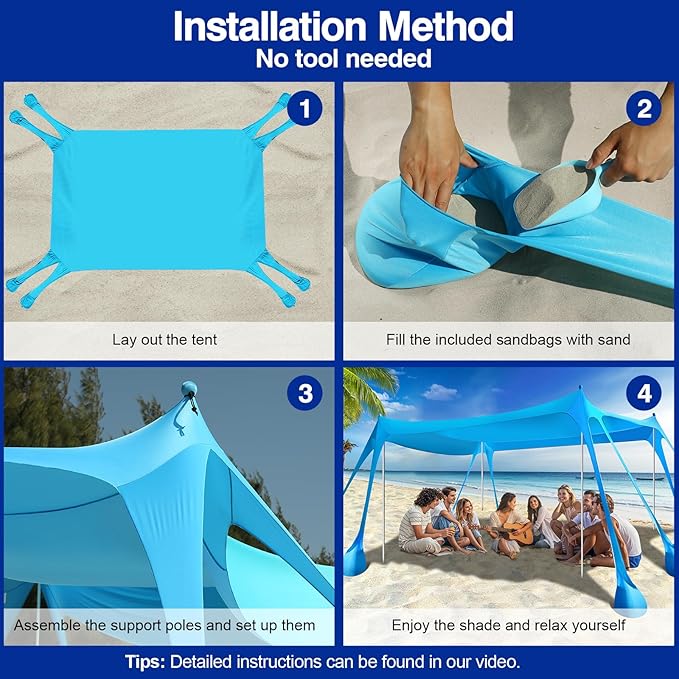 Installation Method
No tool needed

1
Lay out the tent

2
Fill the included sandbags with sand

3
Assemble the support poles and set up them

4
Enjoy the shade and relax yourself

Tips: Detailed instructions can be found in our video.