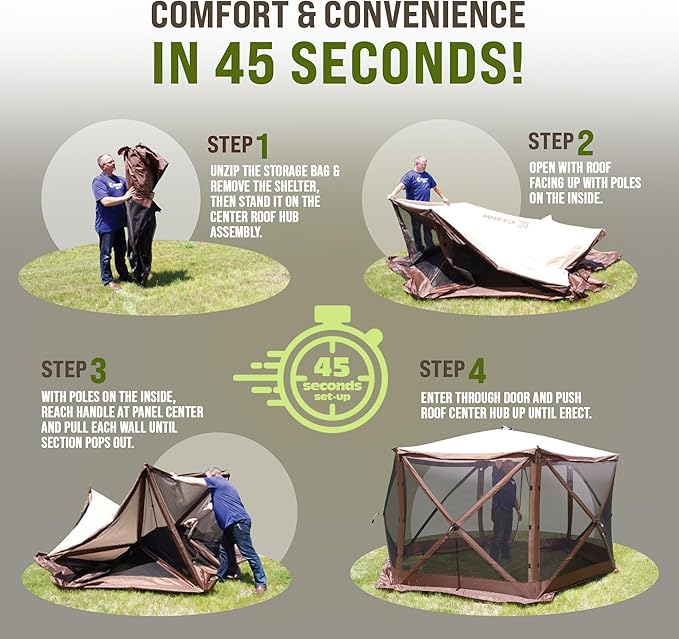 COMFORT & CONVENIENCE
IN 45 SECONDS!

STEP 1
UNZIP THE STORAGE BAG & REMOVE THE SHELTER, THEN STAND IT ON THE CENTER ROOF HUB ASSEMBLY.

STEP 2
OPEN WITH ROOF FACING UP WITH POLES ON THE INSIDE.

45 seconds set-up

STEP 3
WITH POLES ON THE INSIDE, REACH HANDLE AT PANEL CENTER AND PULL EACH WALL UNTIL SECTION POPS OUT.

STEP 4
ENTER THROUGH DOOR AND PUSH ROOF CENTER HUB UP UNTIL ERECT.