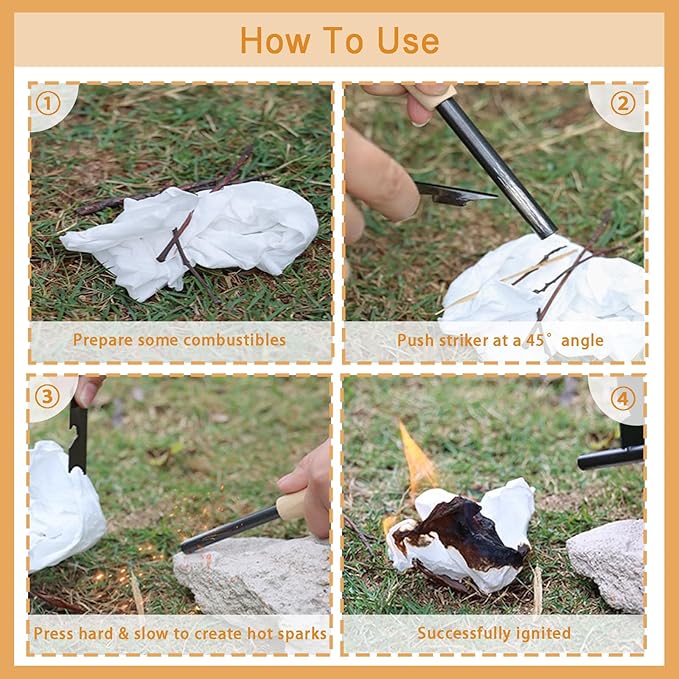 How To Use

①

Prepare some combustibles

②

Push striker at a 45° angle

③

Press hard & slow to create hot sparks

④

Successfully ignited