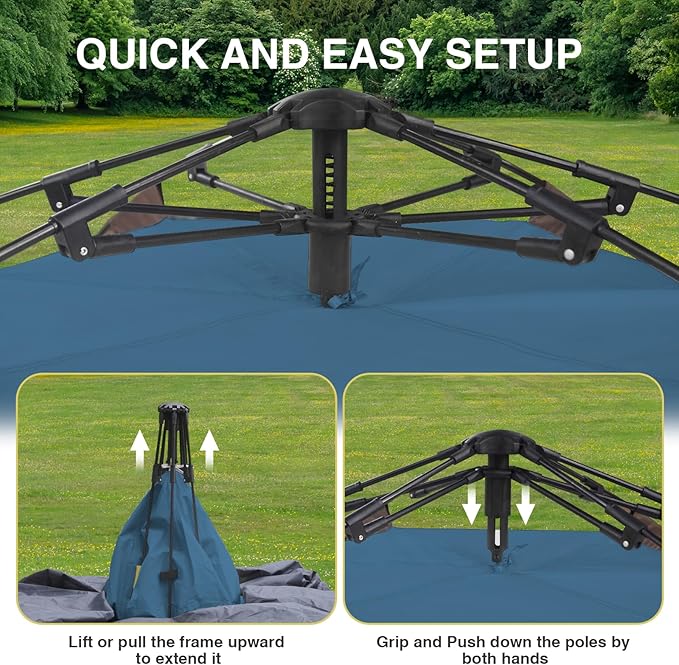 QUICK AND EASY SETUP

Lift or pull the frame upward to extend it

Grip and Push down the poles by both hands