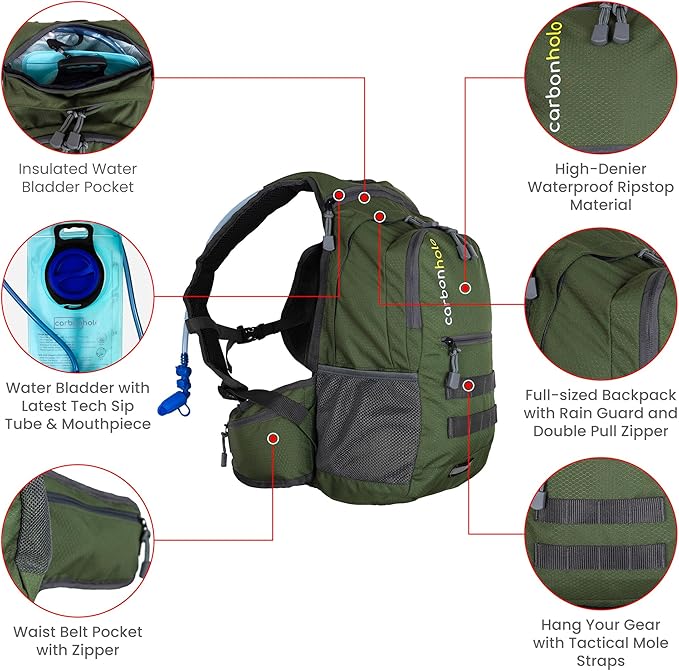 Insulated Water Bladder Pocket

carbonholo

Water Bladder with Latest Tech Sip Tube & Mouthpiece

Waist Belt Pocket with Zipper

carbonholo

carbonholo

High-Denier Waterproof Ripstop Material

Full-sized Backpack with Rain Guard and Double Pull Zipper

Hang Your Gear with Tactical Mole Straps