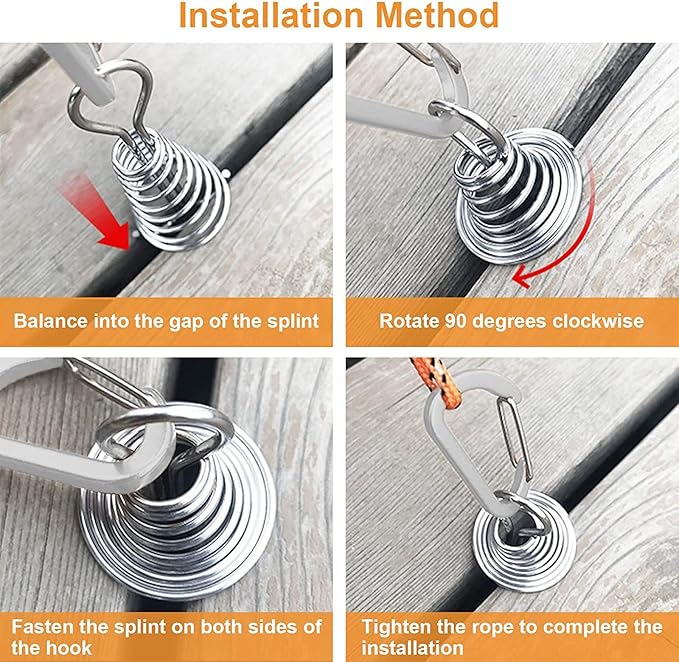 Installation Method

Balance into the gap of the splint

Rotate 90 degrees clockwise

Fasten the splint on both sides of the hook

Tighten the rope to complete the installation