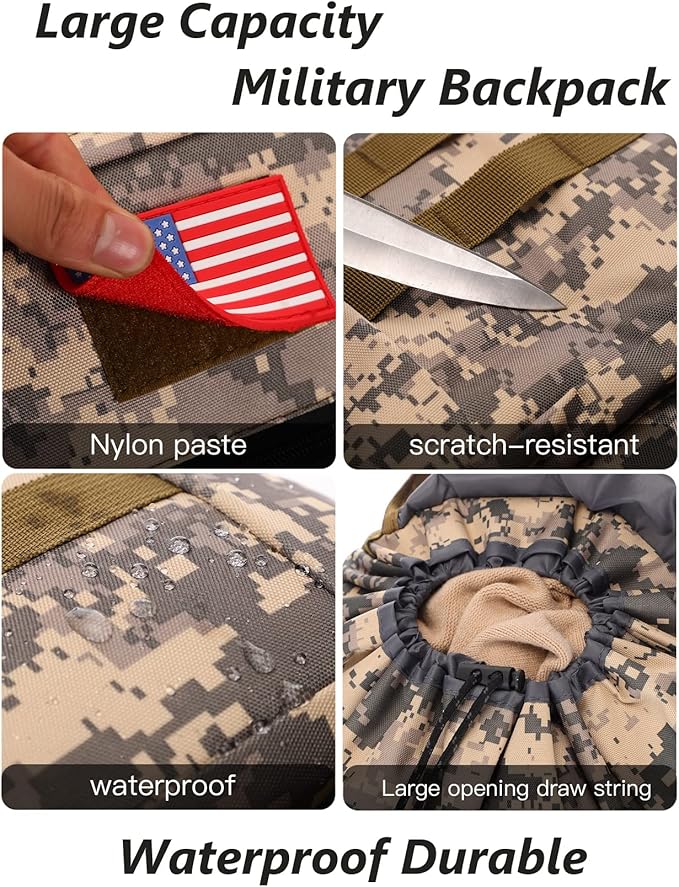 Large Capacity
Military Backpack

Nylon paste

scratch-resistant

waterproof

Large opening draw string

Waterproof Durable