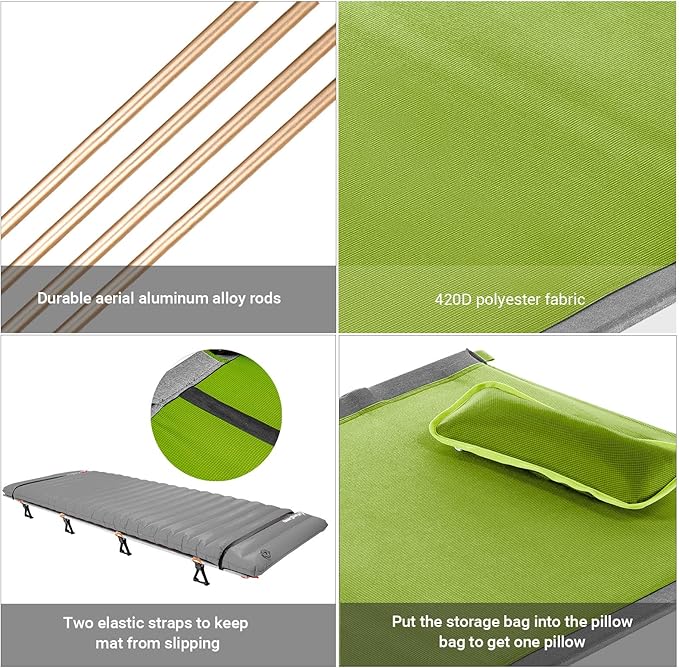 Durable aerial aluminum alloy rods

420D polyester fabric

Two elastic straps to keep mat from slipping

Put the storage bag into the pillow bag to get one pillow