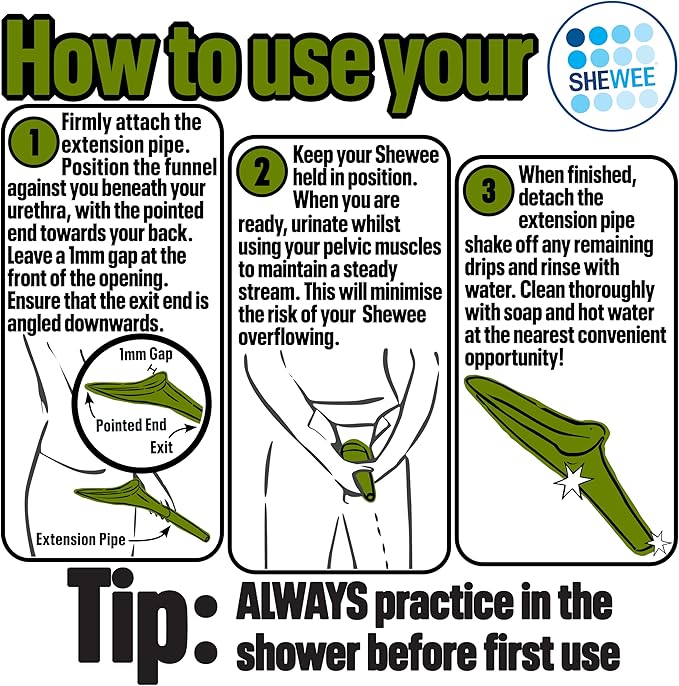 How to use your

SHEWEE

1 Firmly attach the extension pipe. Position the funnel against you beneath your urethra, with the pointed end towards your back. Leave a 1mm gap at the front of the opening. Ensure that the exit end is angled downwards.

1mm Gap

Pointed End

Exit

Extension Pipe

2 Keep your Shewee held in position. When you are ready, urinate whilst using your pelvic muscles to maintain a steady stream. This will minimise the risk of your Shewee overflowing.

3 When finished, detach the extension pipe shake off any remaining drips and rinse with water. Clean thoroughly with soap and hot water at the nearest convenient opportunity!

Tip: ALWAYS practice in the shower before first use