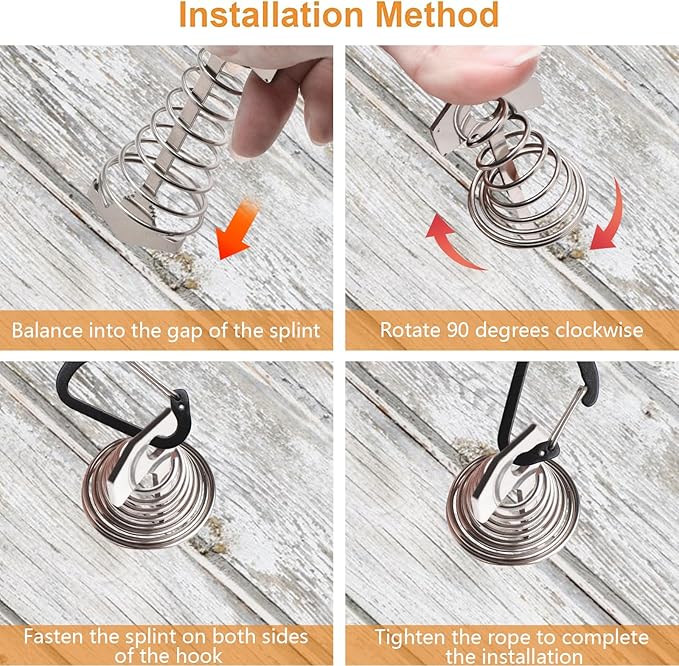 Installation Method

Balance into the gap of the splint

Rotate 90 degrees clockwise

Fasten the splint on both sides of the hook

Tighten the rope to complete the installation