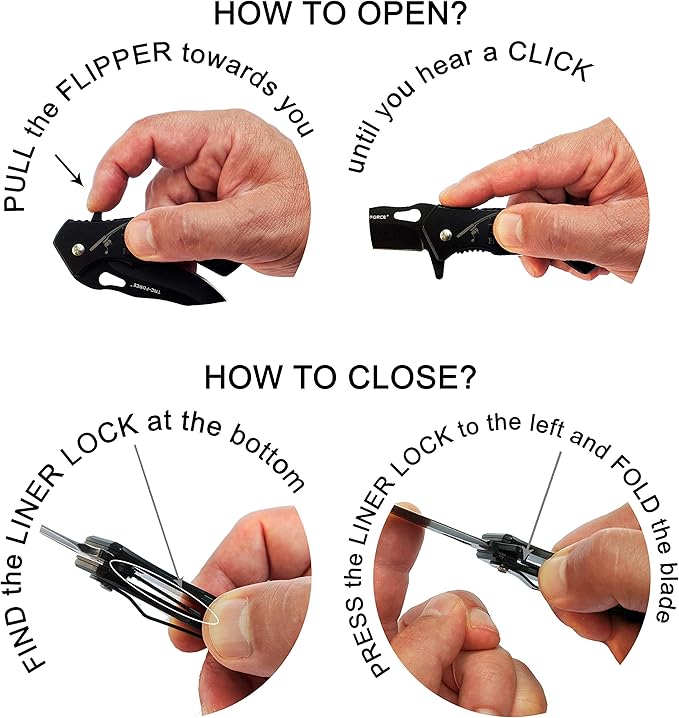 HOW TO OPEN?

PULL the FLIPPER towards you

until you hear a CLICK

TAC-FORCE

FORCE

HOW TO CLOSE?

FIND the LINER LOCK at the bottom

PRESS the LINER LOCK to the left and FOLD the blade