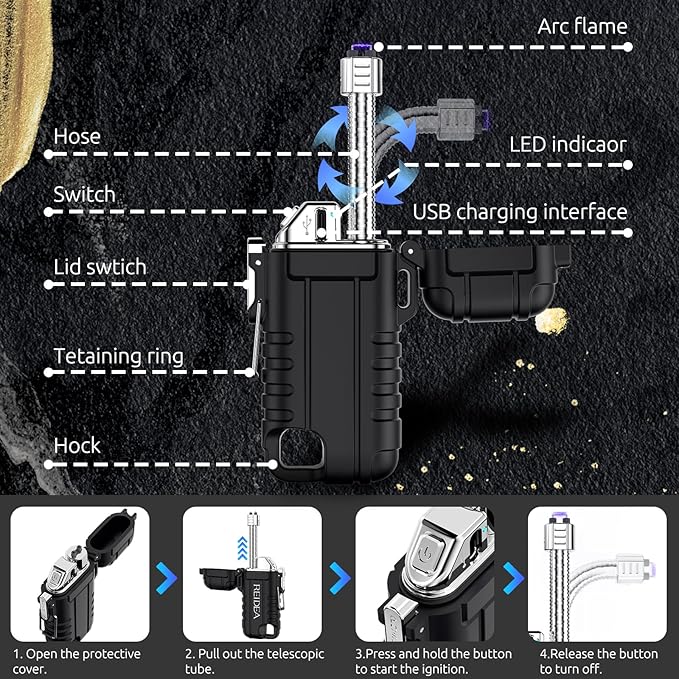 Arc flame

Hose

LED indicaor

Switch

USB charging interface

Lid swtich

Tetaining ring

Hock

REIDEA

1. Open the protective cover.

2. Pull out the telescopic tube.

3.Press and hold the button to start the ignition.

4.Release the button to turn off.