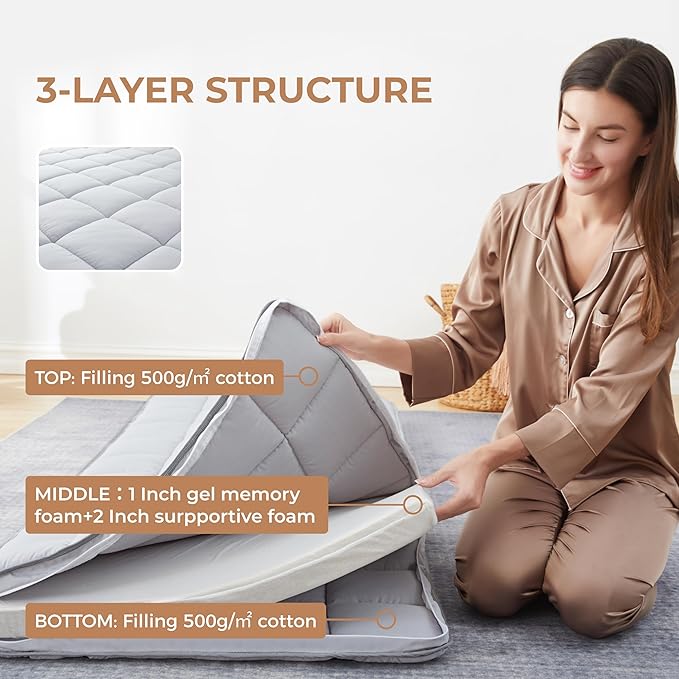 3-LAYER STRUCTURE

TOP: Filling 500g/㎡ cotton

MIDDLE：1 Inch gel memory foam+2 Inch surpportive foam

BOTTOM: Filling 500g/㎡ cotton